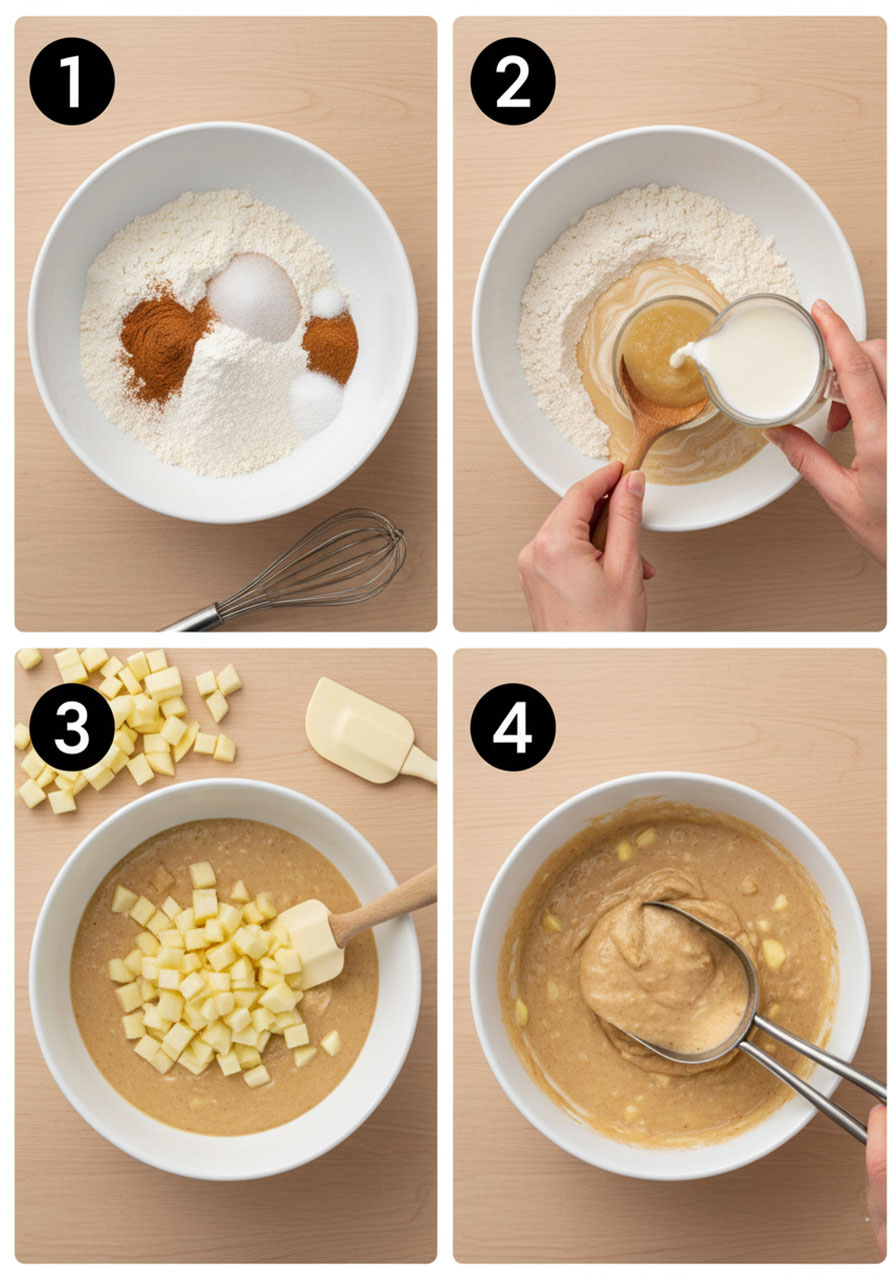 1
2
3
4