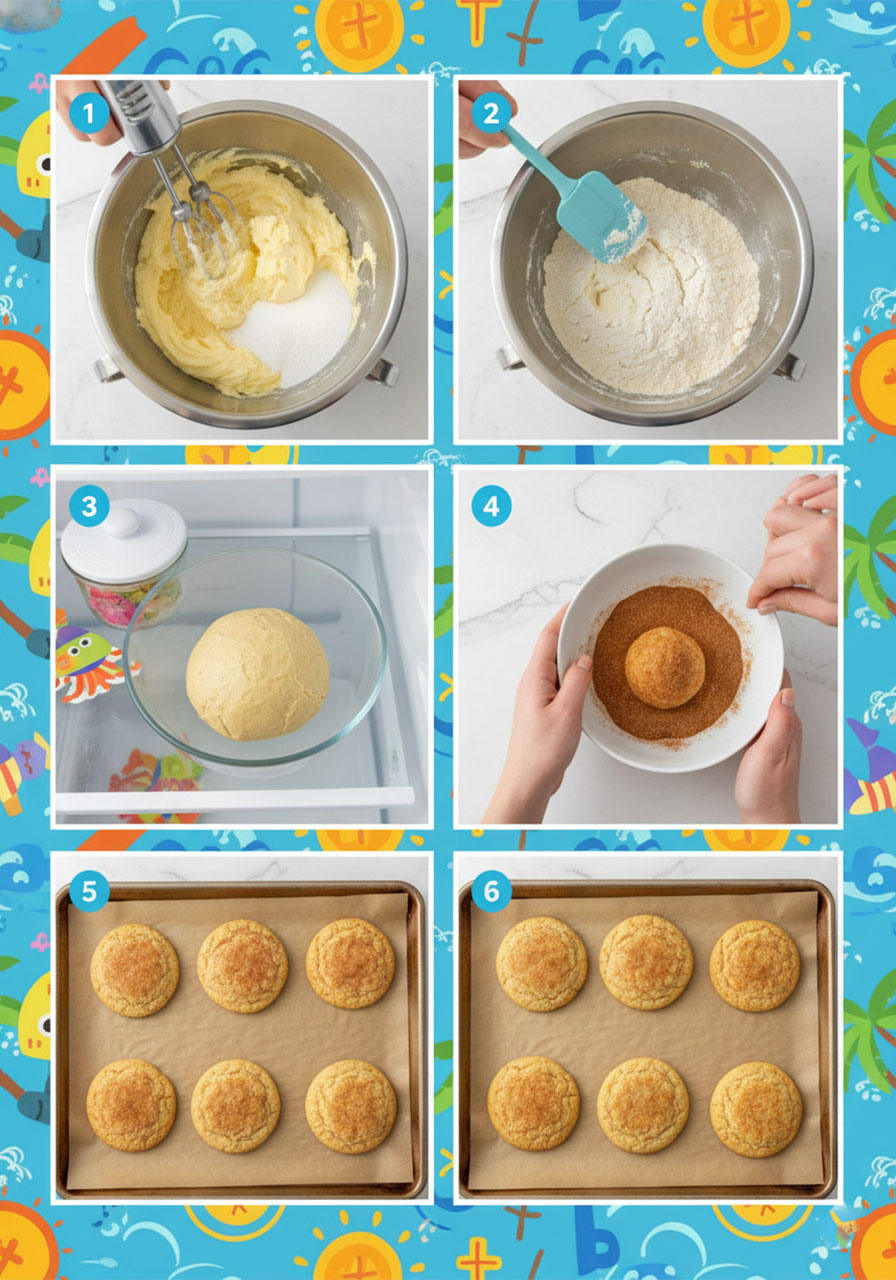 1

2

3

4

5

6